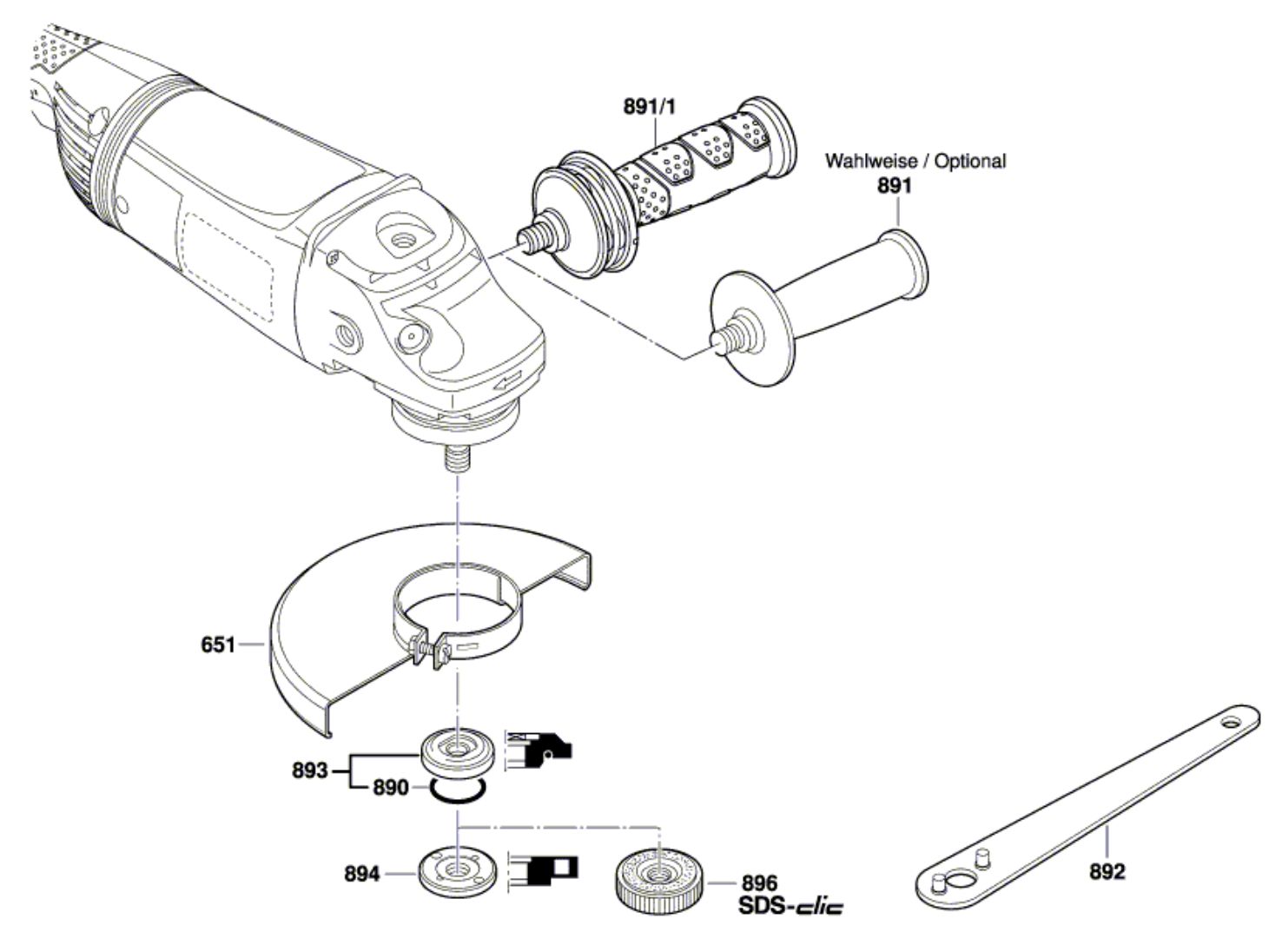 891/1

Wahlweise / Optional
891

651

893
890

894

896
SDS-clic

892